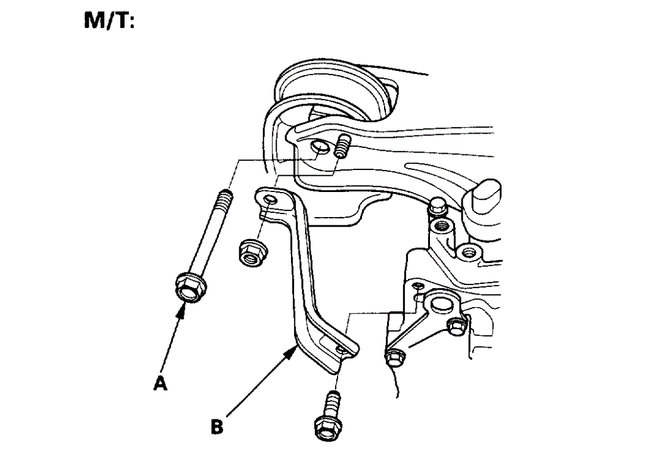 M/T:

A

B