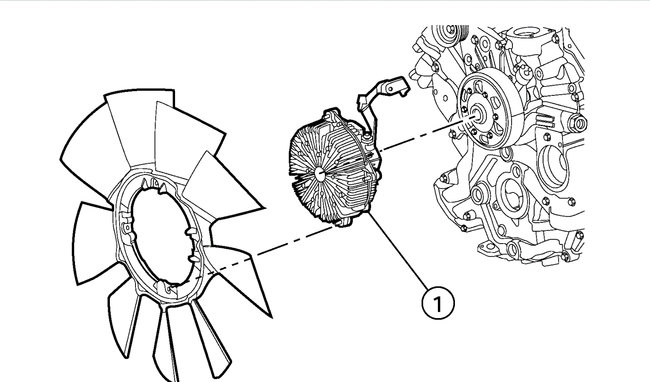 1