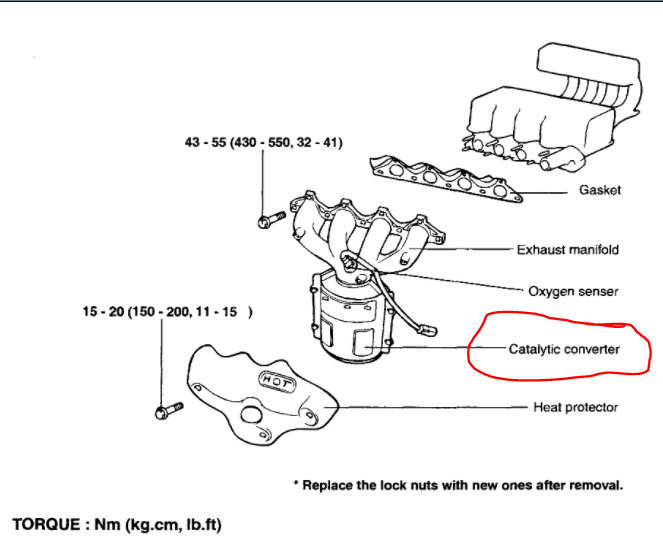 43 - 55 (430 - 550, 32 - 41)

Gasket

Exhaust manifold

Oxygen senser

15 - 20 (150 - 200, 11 - 15 )

Catalytic converter

HOT

Heat protector

* Replace the lock nuts with new ones after removal.

TORQUE : Nm (kg.cm, lb.ft)