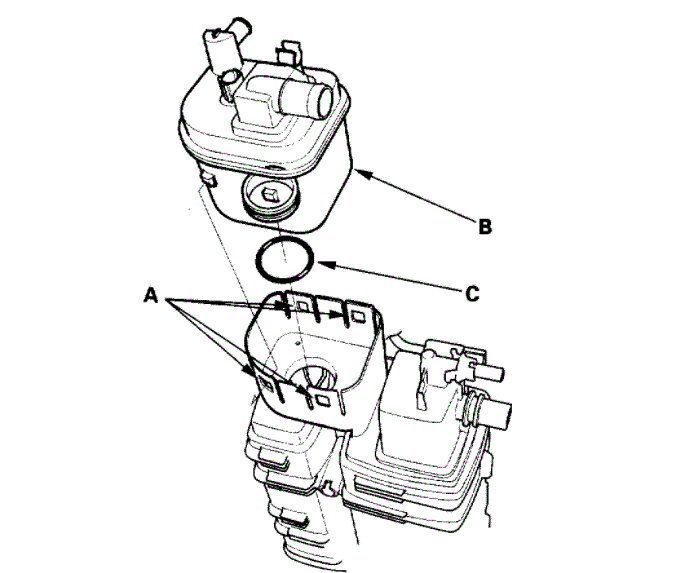 B
C
A