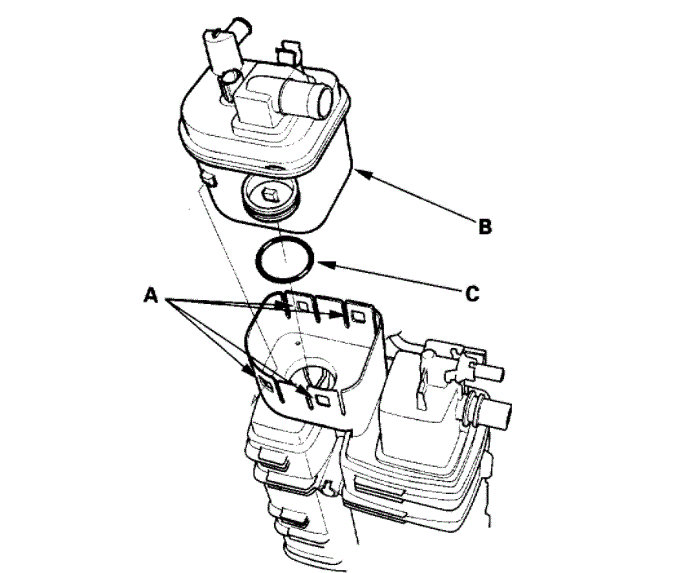 B
C
A