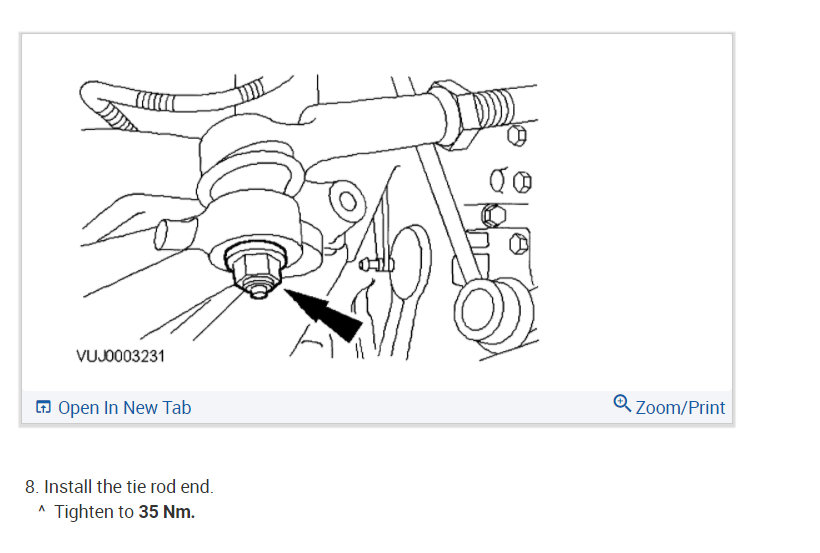 VUJ0003231

Open In New Tab

Zoom/Print

8. Install the tie rod end.
^ Tighten to 35 Nm.