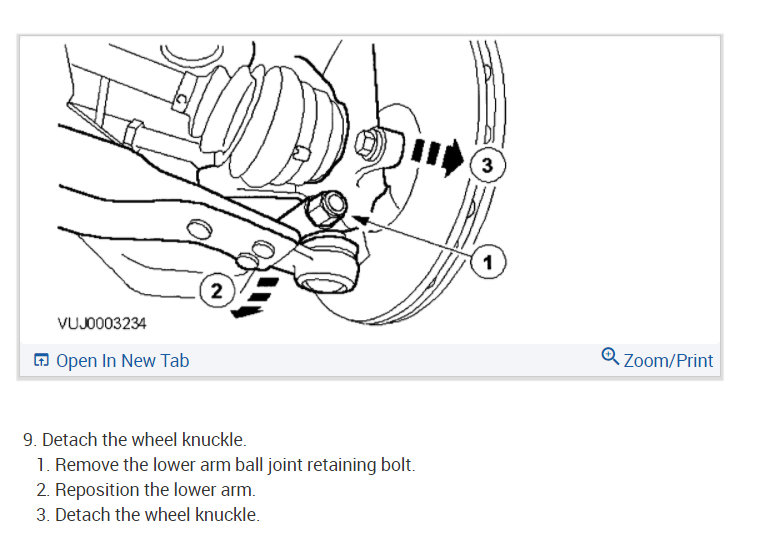 3

1

2

VUJ0003234

Open In New Tab

Zoom/Print

9. Detach the wheel knuckle.
1. Remove the lower arm ball joint retaining bolt.
2. Reposition the lower arm.
3. Detach the wheel knuckle.