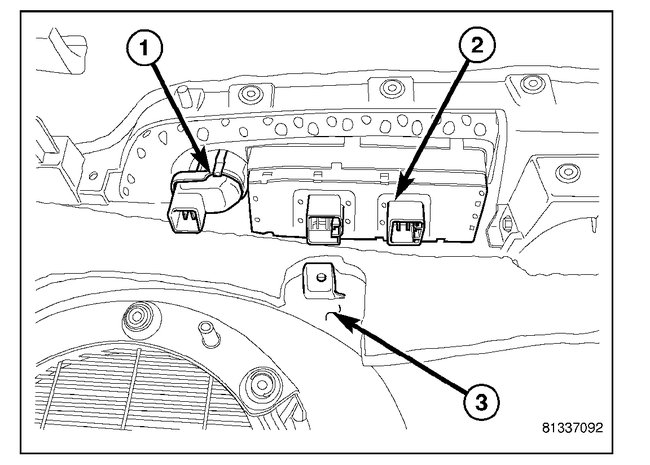 1
2
3
81337092