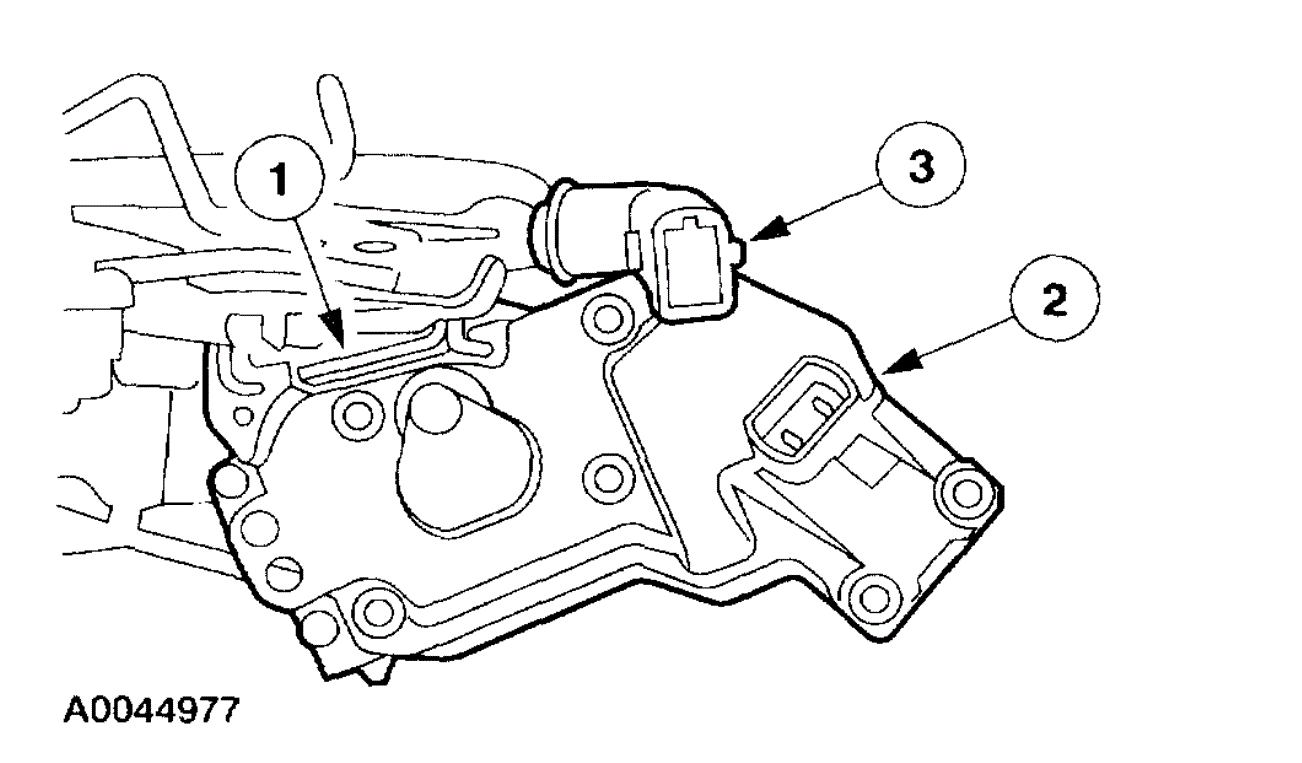 1
3
2
A0044977