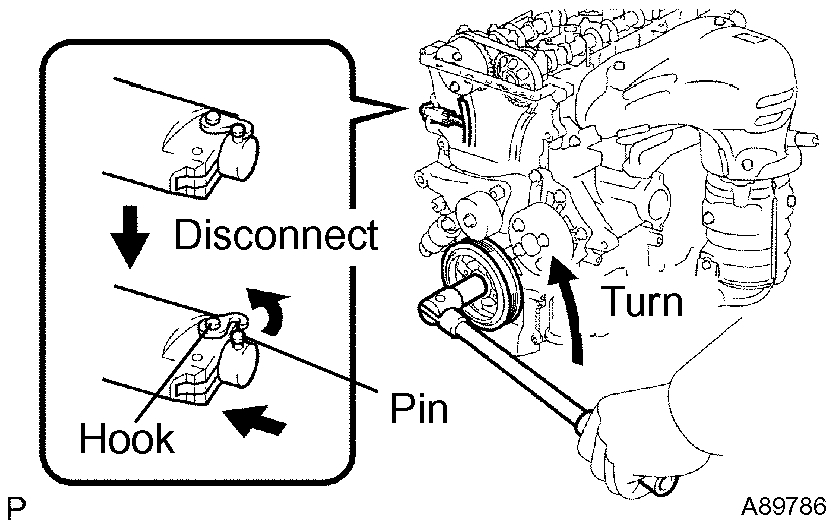 Disconnect

Turn

Pin

Hook

P

A89786