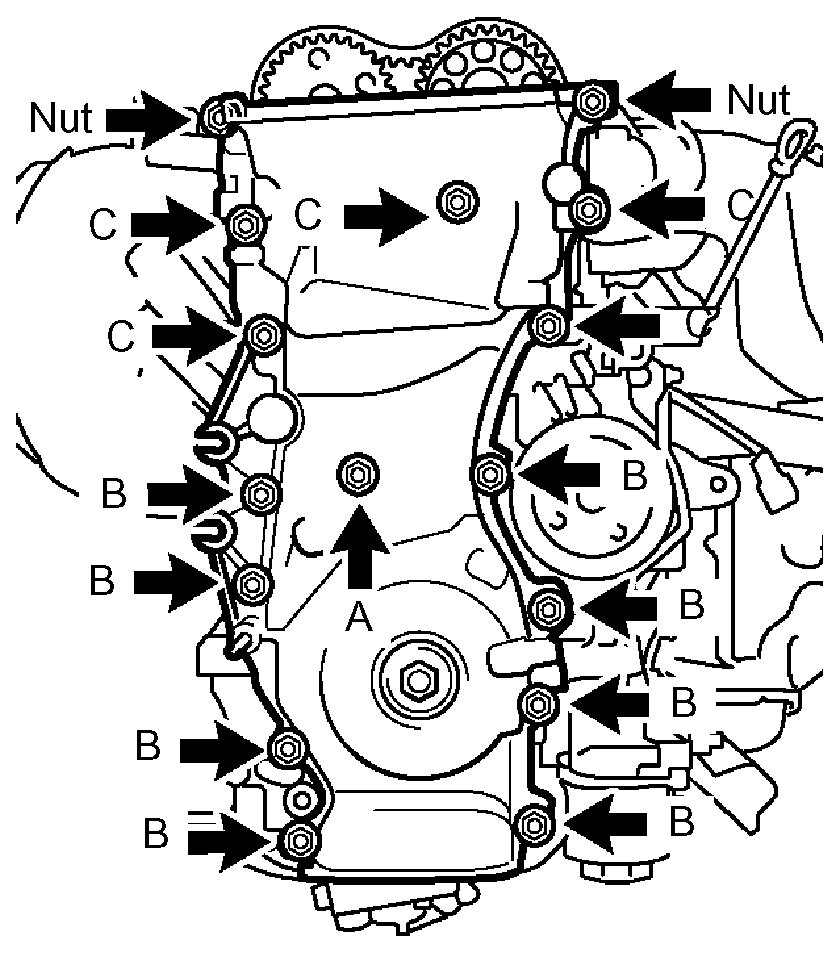 Nut
Nut
C
C
C
C
B
B
B
A
B
B
B
B
B