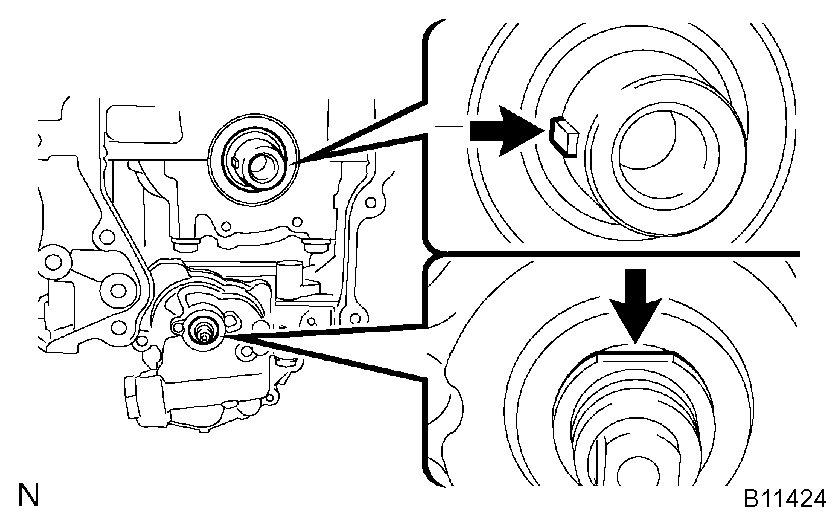 N

B11424