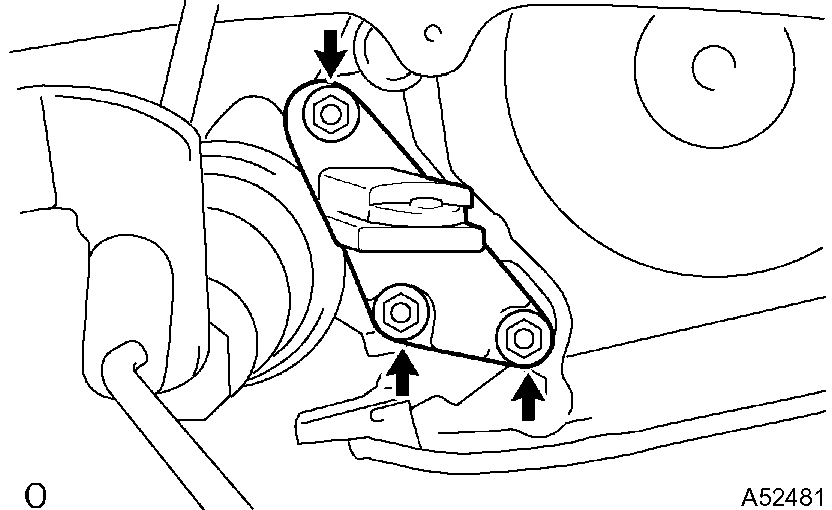 O

A52481