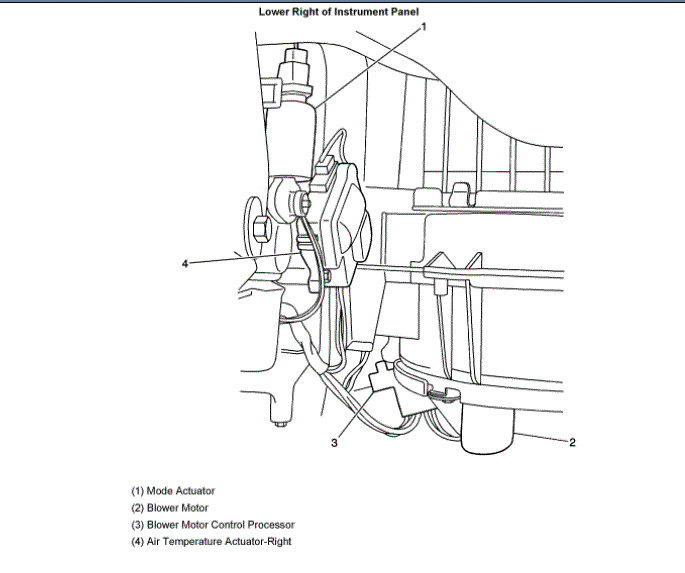 Lower Right of Instrument Panel

1

4

3

2

(1) Mode Actuator
(2) Blower Motor
(3) Blower Motor Control Processor
(4) Air Temperature Actuator-Right