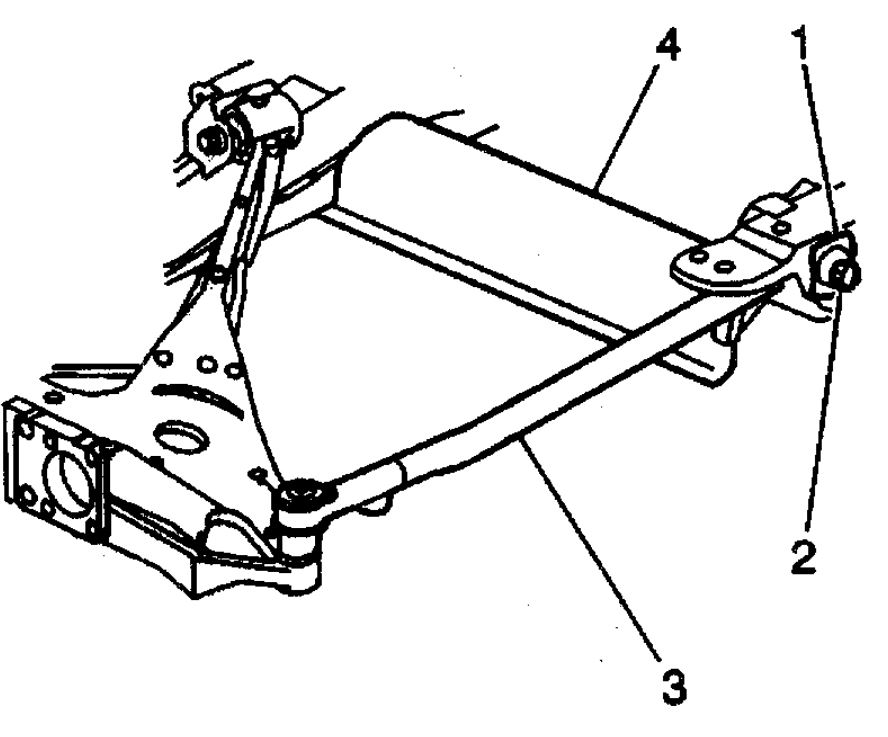 4
1
2
3