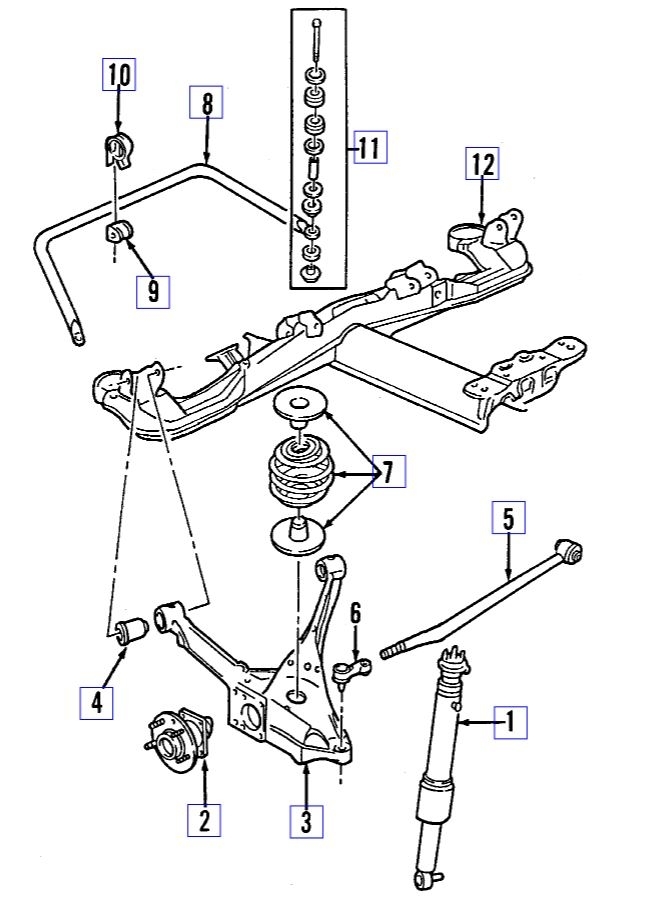 10
8
11
12
9
7
5
6
4
1
2
3