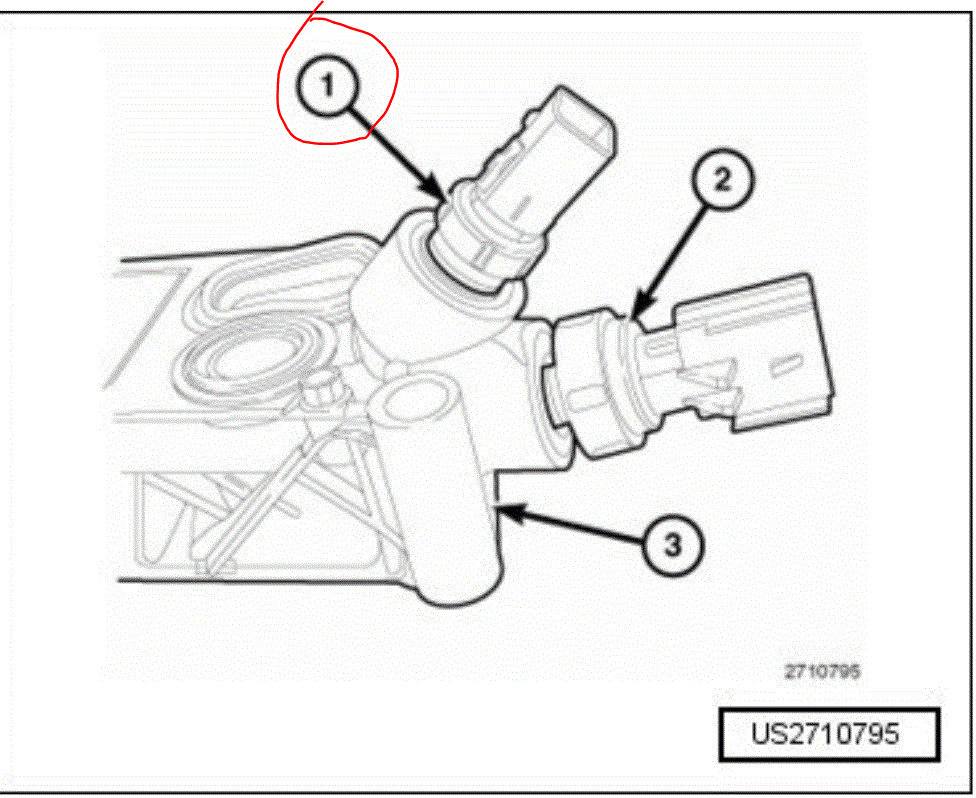 1
2
3
2710795
US2710795