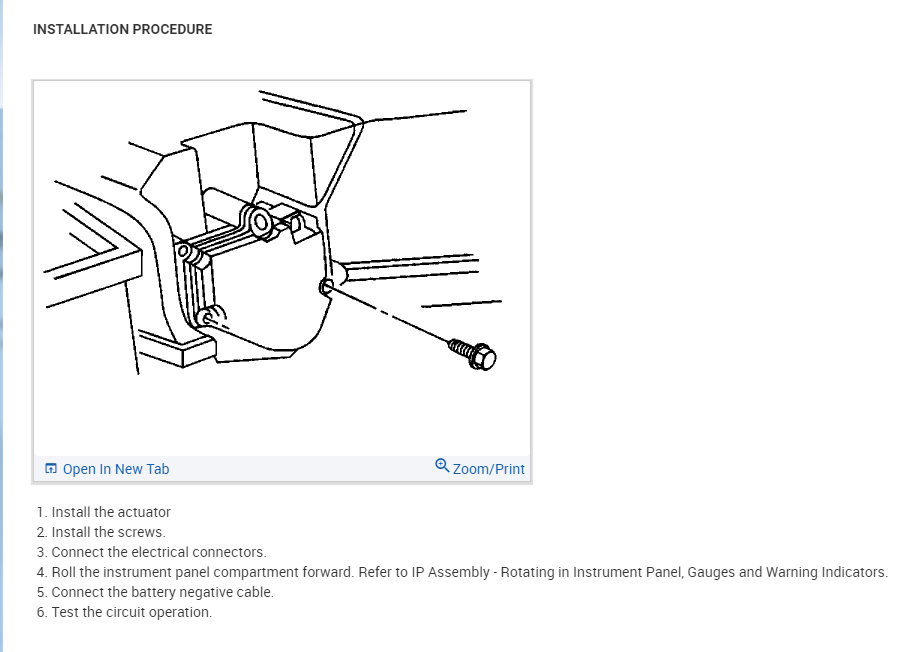 INSTALLATION PROCEDURE

Open In New Tab

Zoom/Print

1. Install the actuator
2. Install the screws.
3. Connect the electrical connectors.
4. Roll the instrument panel compartment forward. Refer to IP Assembly - Rotating in Instrument Panel, Gauges and Warning Indicators.
5. Connect the battery negative cable.
6. Test the circuit operation.