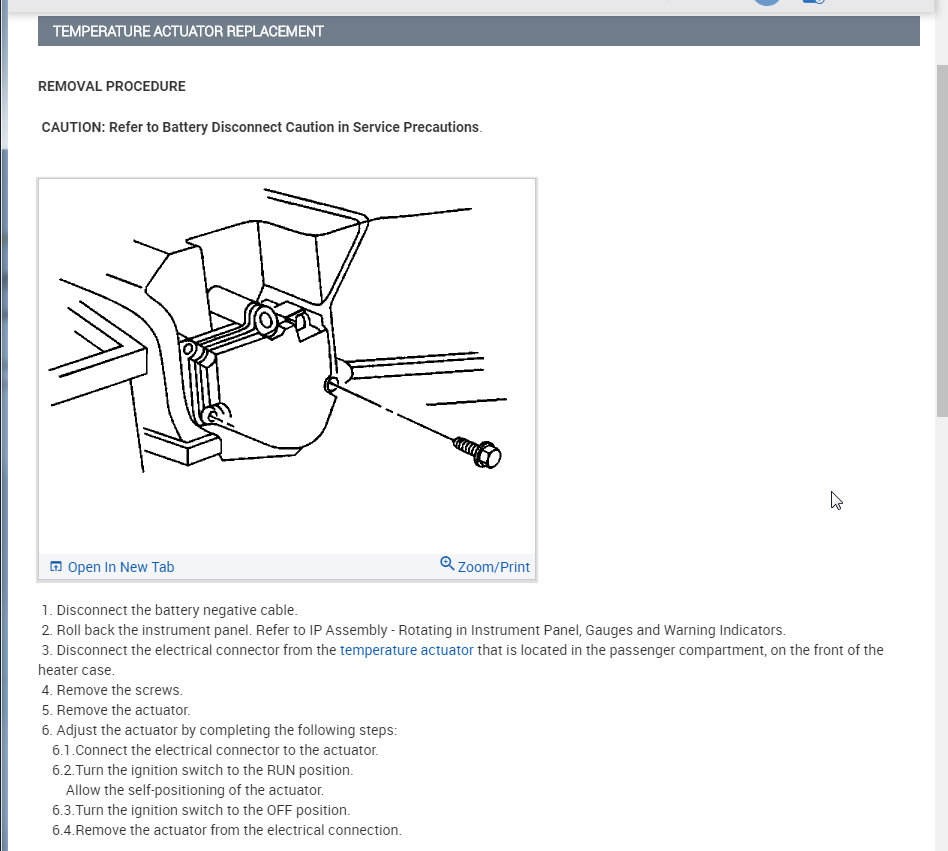 TEMPERATURE ACTUATOR REPLACEMENT

REMOVAL PROCEDURE

CAUTION: Refer to Battery Disconnect Caution in Service Precautions.

Open In New Tab

Zoom/Print

1. Disconnect the battery negative cable.
2. Roll back the instrument panel. Refer to IP Assembly - Rotating in Instrument Panel, Gauges and Warning Indicators.
3. Disconnect the electrical connector from the temperature actuator that is located in the passenger compartment, on the front of the heater case.
4. Remove the screws.
5. Remove the actuator.
6. Adjust the actuator by completing the following steps:
6.1.Connect the electrical connector to the actuator.
6.2.Turn the ignition switch to the RUN position.
Allow the self-positioning of the actuator.
6.3.Turn the ignition switch to the OFF position.
6.4.Remove the actuator from the electrical connection.