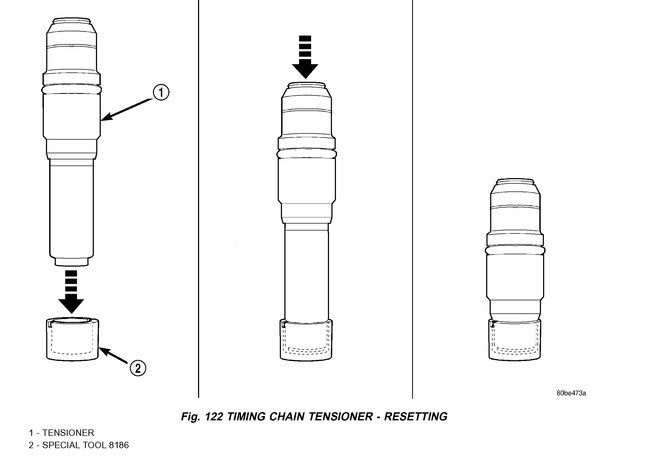 1

2

80be473a

Fig. 122 TIMING CHAIN TENSIONER - RESETTING

1 - TENSIONER
2 - SPECIAL TOOL 8186