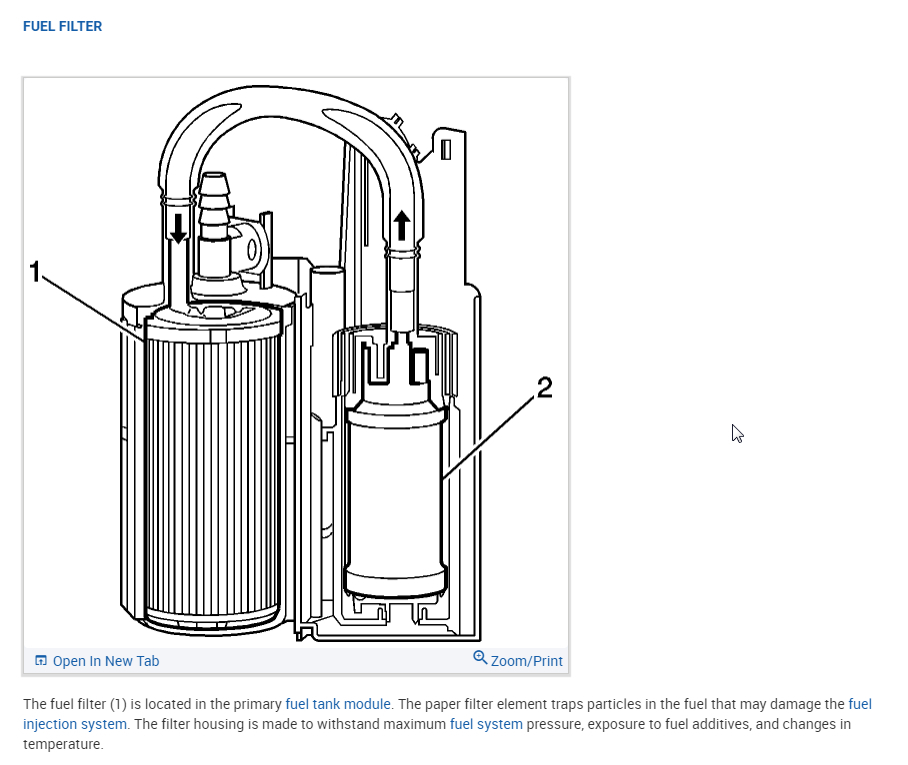 FUEL FILTER

1

2

Open In New Tab

Zoom/Print

The fuel filter (1) is located in the primary fuel tank module. The paper filter element traps particles in the fuel that may damage the fuel injection system. The filter housing is made to withstand maximum fuel system pressure, exposure to fuel additives, and changes in temperature.