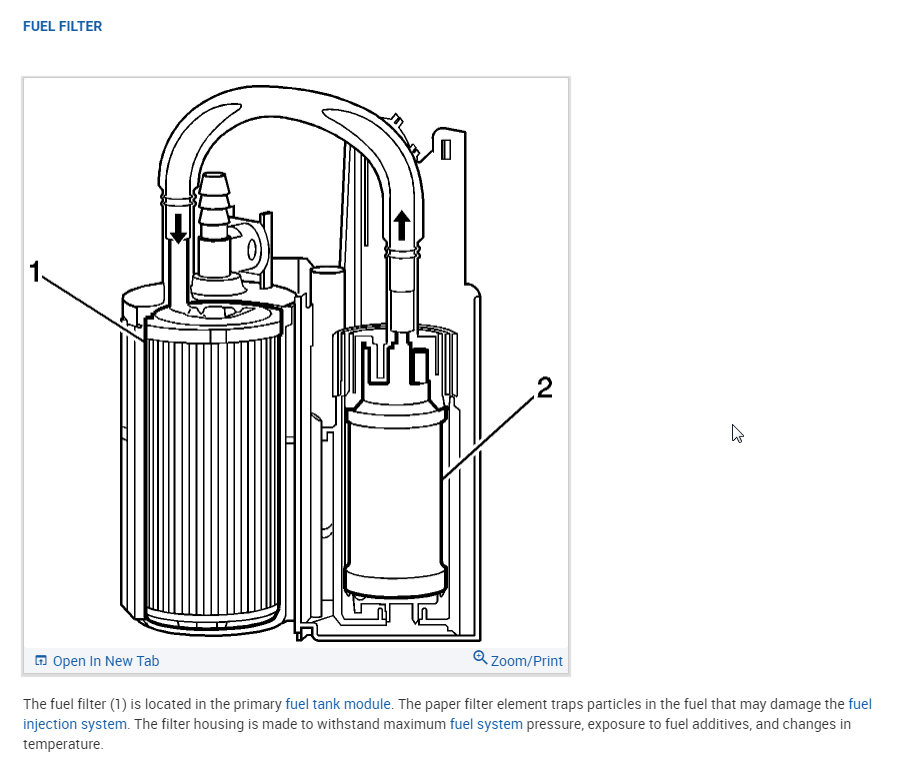 FUEL FILTER

1

2

Open In New Tab

Zoom/Print

The fuel filter (1) is located in the primary fuel tank module. The paper filter element traps particles in the fuel that may damage the fuel injection system. The filter housing is made to withstand maximum fuel system pressure, exposure to fuel additives, and changes in temperature.