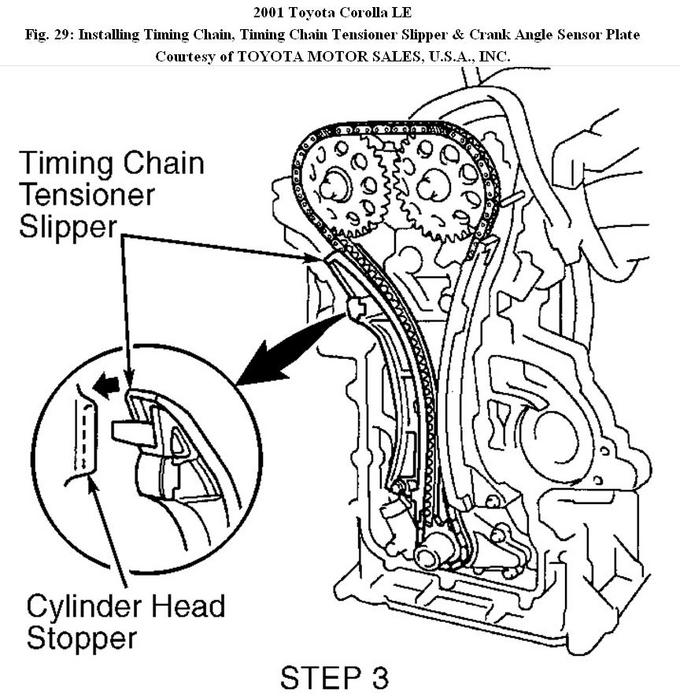 2001 Toyota Corolla LE
Fig. 29: Installing Timing Chain, Timing Chain Tensioner Slipper & Crank Angle Sensor Plate
Courtesy of TOYOTA MOTOR SALES, U.S.A., INC.

Timing Chain Tensioner Slipper

Cylinder Head Stopper

STEP 3