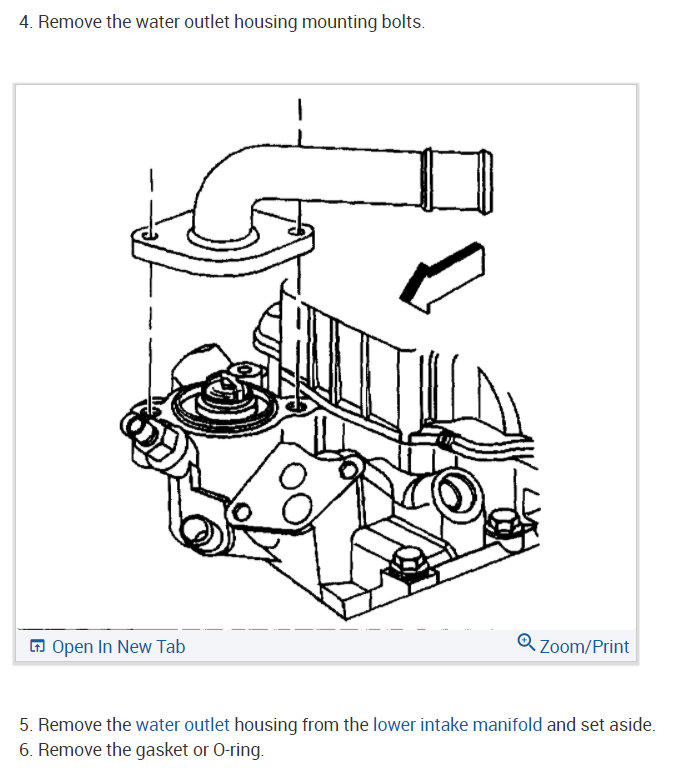 4. Remove the water outlet housing mounting bolts.

Open In New Tab

Zoom/Print

5. Remove the water outlet housing from the lower intake manifold and set aside.
6. Remove the gasket or O-ring.