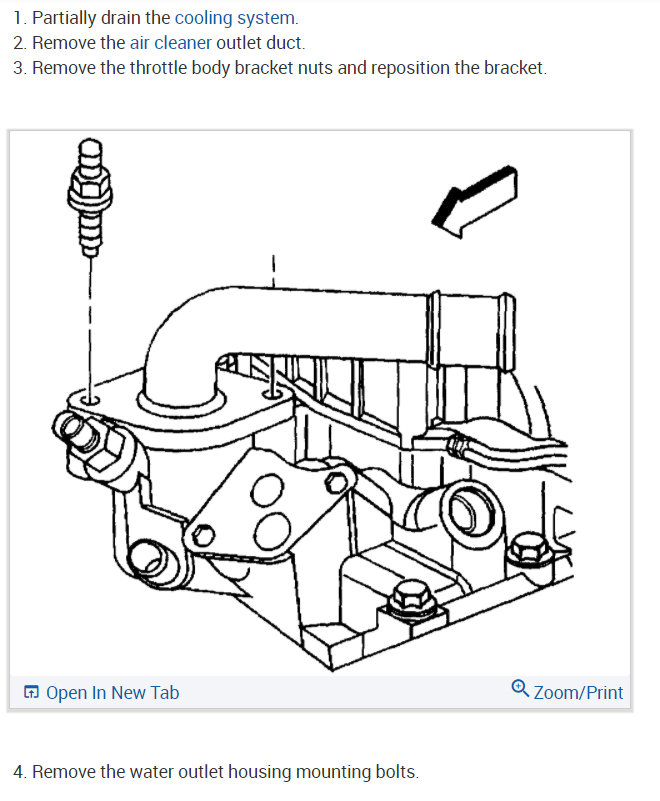 1. Partially drain the cooling system.
2. Remove the air cleaner outlet duct.
3. Remove the throttle body bracket nuts and reposition the bracket.

Open In New Tab

Zoom/Print

4. Remove the water outlet housing mounting bolts.