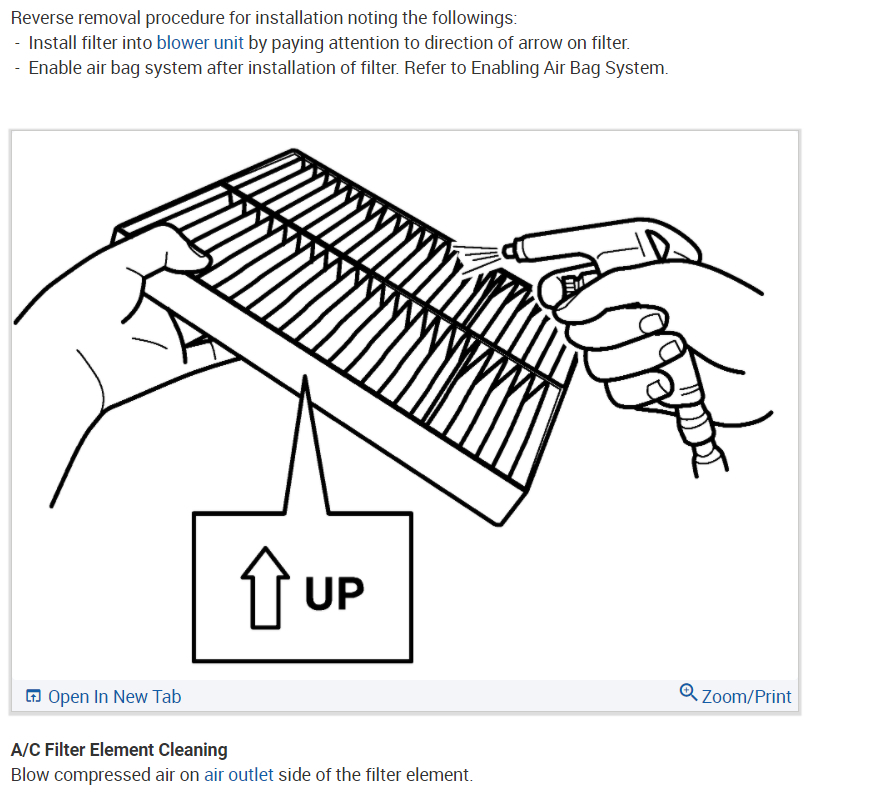 Reverse removal procedure for installation noting the followings:
- Install filter into blower unit by paying attention to direction of arrow on filter.
- Enable air bag system after installation of filter. Refer to Enabling Air Bag System.

UP

Open In New Tab

Zoom/Print

A/C Filter Element Cleaning
Blow compressed air on air outlet side of the filter element.