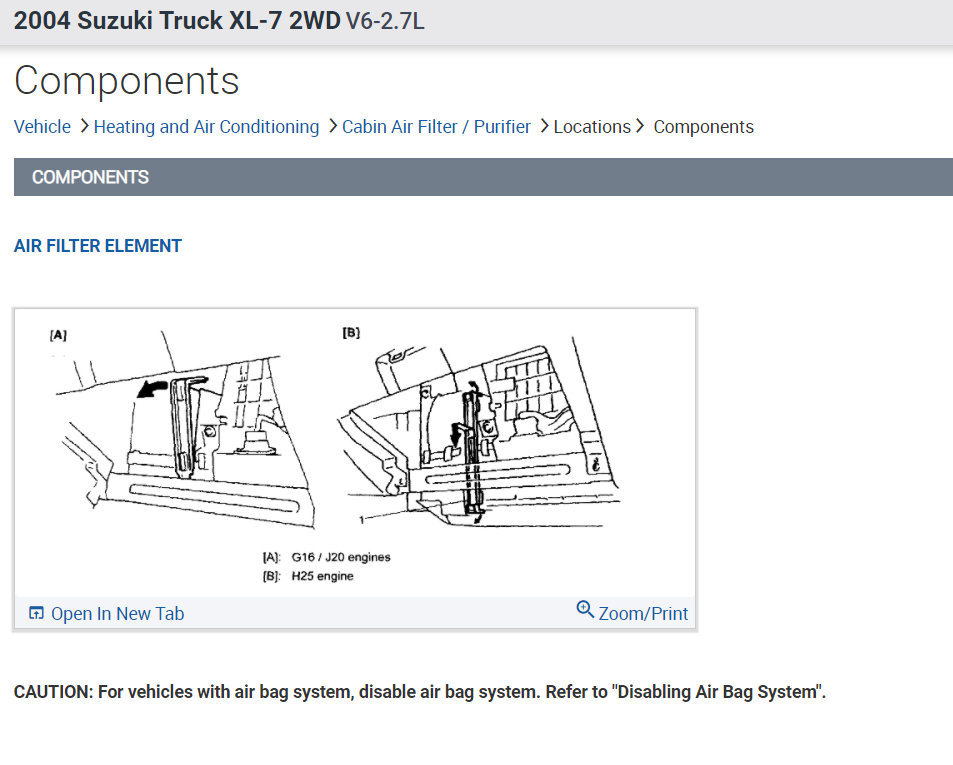 2004 Suzuki Truck XL-7 2WD V6-2.7L

Components

Vehicle > Heating and Air Conditioning > Cabin Air Filter / Purifier > Locations > Components

COMPONENTS

AIR FILTER ELEMENT

[A]

[B]

1

[A]: G16 / J20 engines
[B]: H25 engine

Open In New Tab

Zoom/Print

CAUTION: For vehicles with air bag system, disable air bag system. Refer to "Disabling Air Bag System".