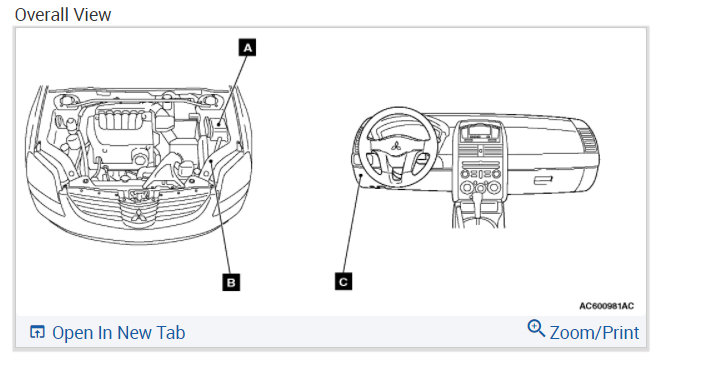 Overall View

A

B

C

AC600981AC

Open In New Tab

Zoom/Print