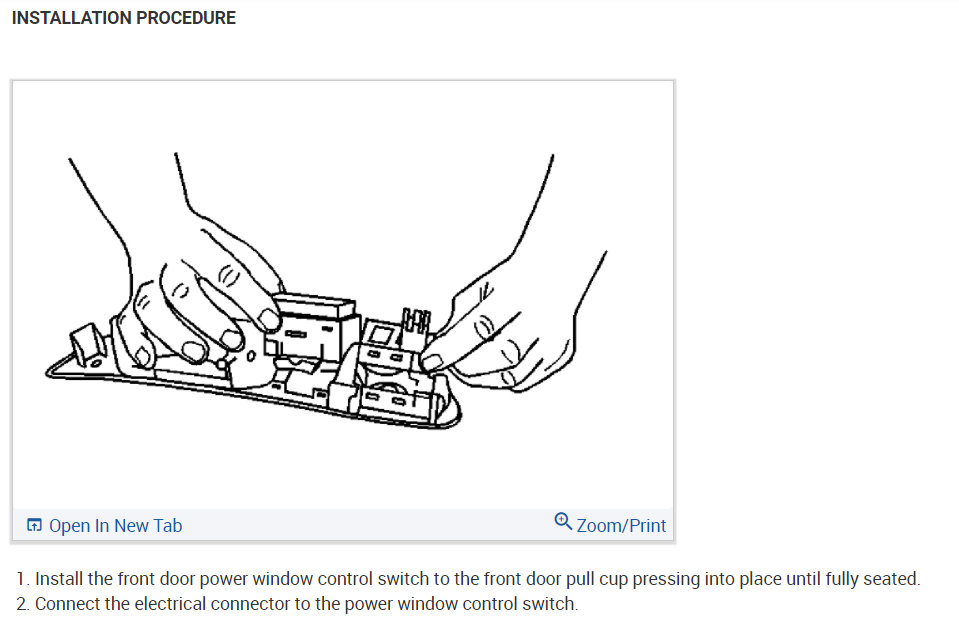 INSTALLATION PROCEDURE

Open In New Tab

Zoom/Print

1. Install the front door power window control switch to the front door pull cup pressing into place until fully seated.
2. Connect the electrical connector to the power window control switch.