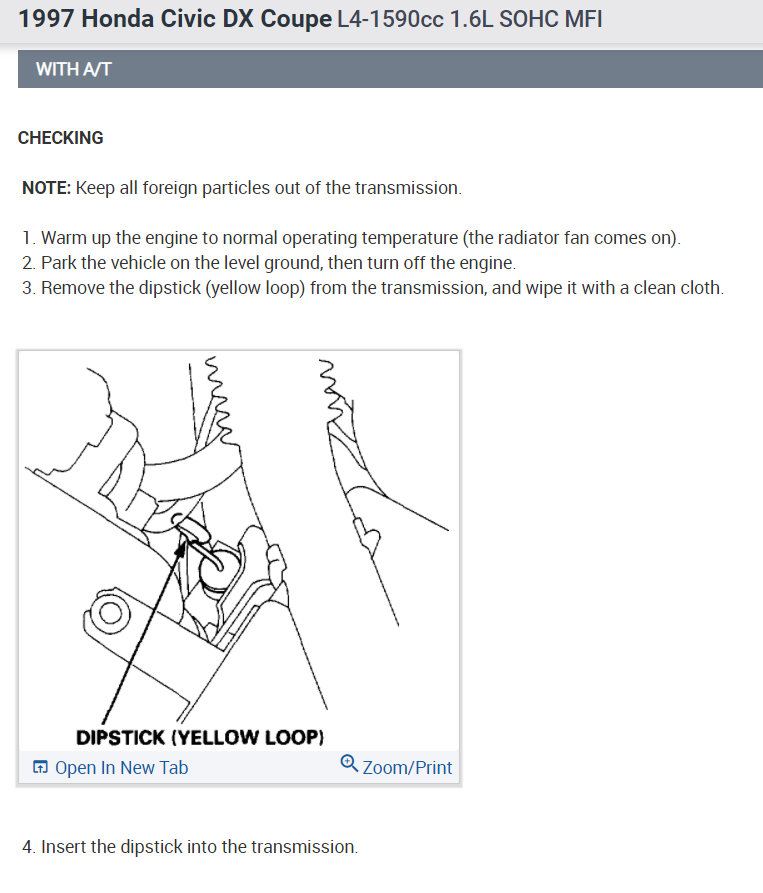 1997 Honda Civic DX Coupe L4-1590cc 1.6L SOHC MFI

WITH A/T

CHECKING

NOTE: Keep all foreign particles out of the transmission.

1. Warm up the engine to normal operating temperature (the radiator fan comes on).
2. Park the vehicle on the level ground, then turn off the engine.
3. Remove the dipstick (yellow loop) from the transmission, and wipe it with a clean cloth.

DIPSTICK (YELLOW LOOP)

Open In New Tab

Zoom/Print

4. Insert the dipstick into the transmission.