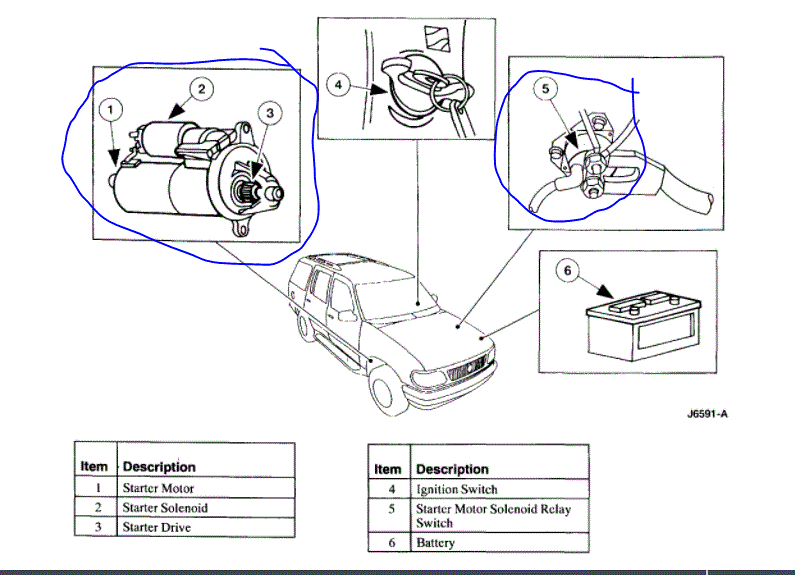 1

2

3

4

5

6

J6591-A

| Item | Description |
|---|---|
| 1 | Starter Motor |
| 2 | Starter Solenoid |
| 3 | Starter Drive |

| Item | Description |
|---|---|
| 4 | Ignition Switch |
| 5 | Starter Motor Solenoid Relay Switch |
| 6 | Battery |