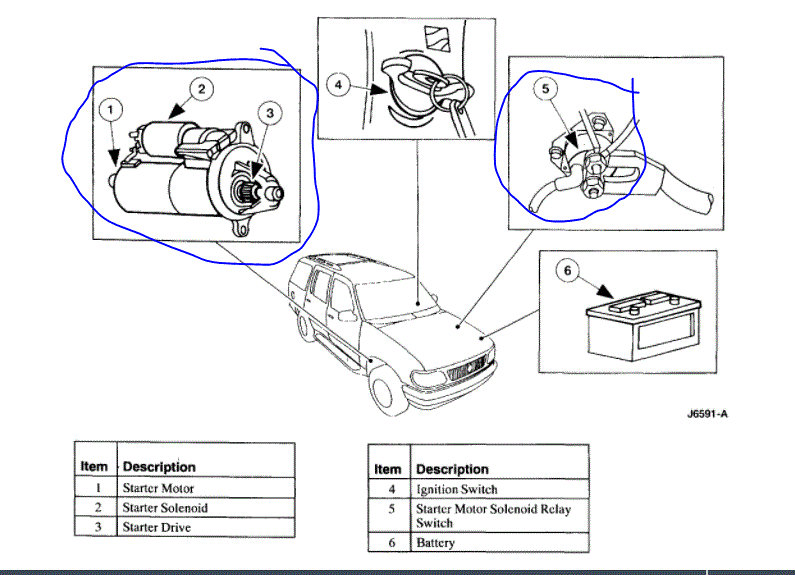 1
2
3
4
5
6

J6591-A

| Item | Description |
|---|---|
| 1 | Starter Motor |
| 2 | Starter Solenoid |
| 3 | Starter Drive |

| Item | Description |
|---|---|
| 4 | Ignition Switch |
| 5 | Starter Motor Solenoid Relay Switch |
| 6 | Battery |