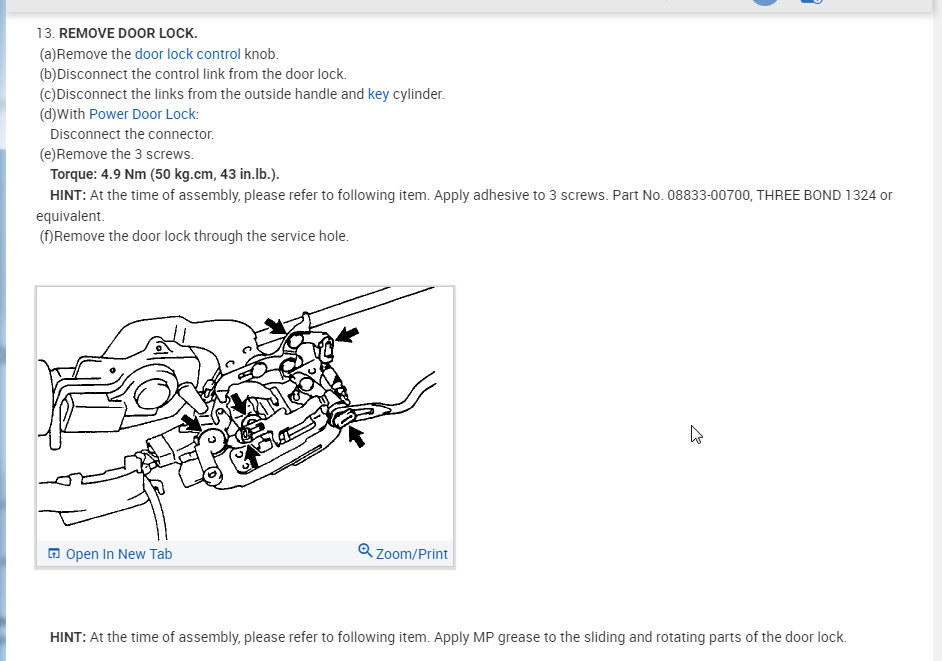 13. REMOVE DOOR LOCK.
(a)Remove the door lock control knob.
(b)Disconnect the control link from the door lock.
(c)Disconnect the links from the outside handle and key cylinder.
(d)With Power Door Lock:
Disconnect the connector.
(e)Remove the 3 screws.
Torque: 4.9 Nm (50 kg.cm, 43 in.lb.).
HINT: At the time of assembly, please refer to following item. Apply adhesive to 3 screws. Part No. 08833-00700, THREE BOND 1324 or equivalent.
(f)Remove the door lock through the service hole.

Open In New Tab
Zoom/Print

HINT: At the time of assembly, please refer to following item. Apply MP grease to the sliding and rotating parts of the door lock.