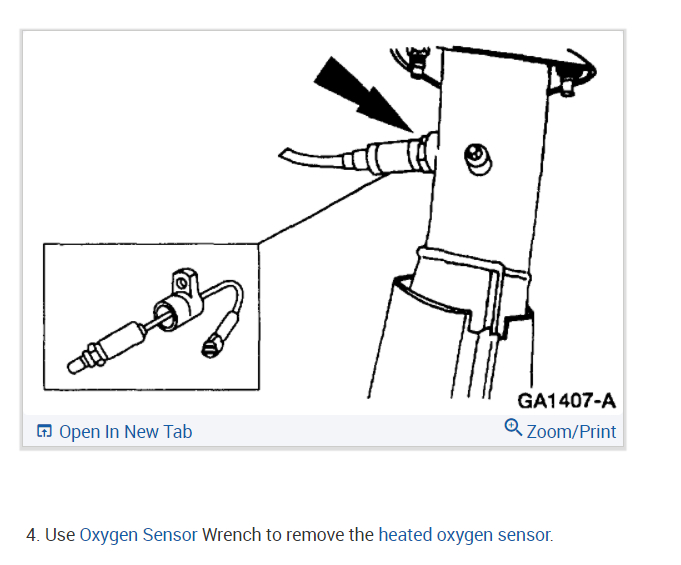 GA1407-A

Open In New Tab

Zoom/Print

4. Use Oxygen Sensor Wrench to remove the heated oxygen sensor.