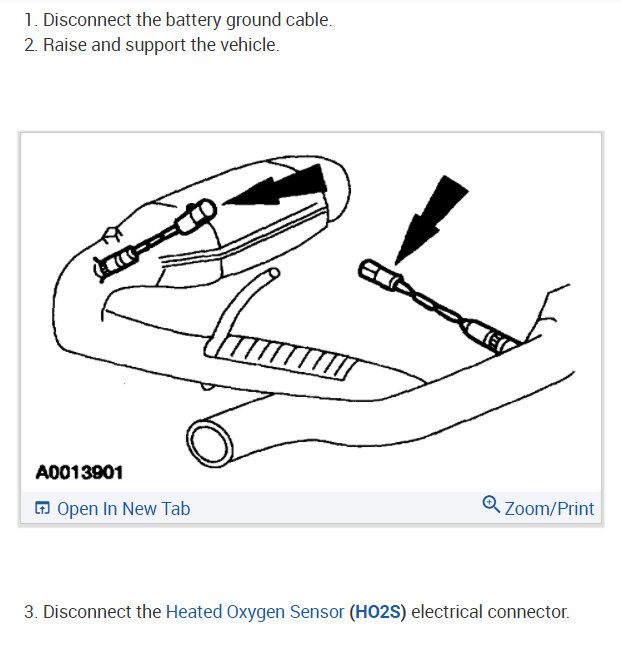 1. Disconnect the battery ground cable.
2. Raise and support the vehicle.

A0013901

Open In New Tab

Zoom/Print

3. Disconnect the Heated Oxygen Sensor (HO2S) electrical connector.