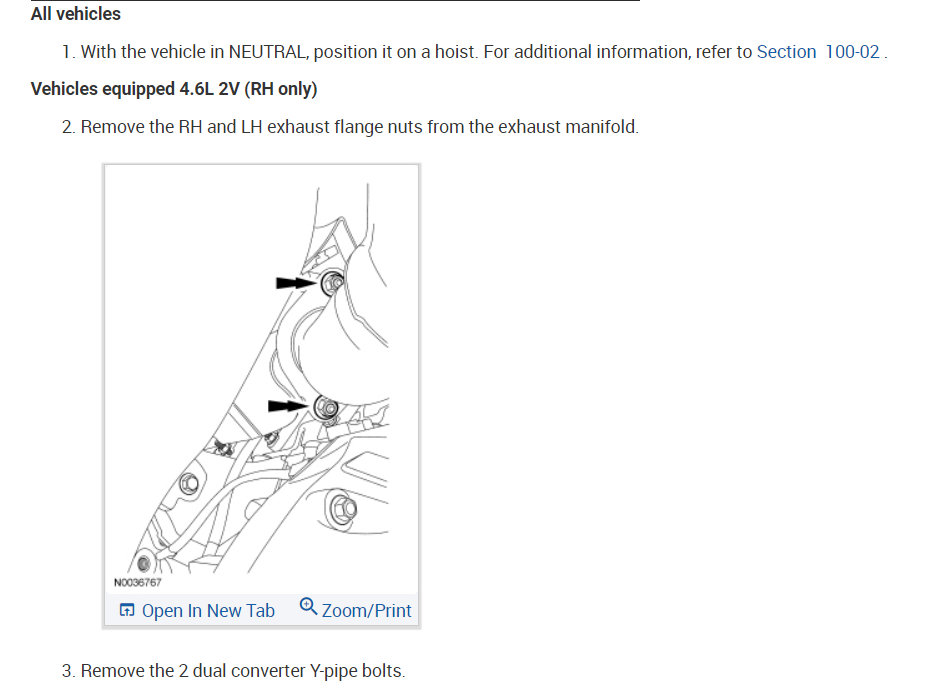 All vehicles

1. With the vehicle in NEUTRAL, position it on a hoist. For additional information, refer to Section 100-02 .

Vehicles equipped 4.6L 2V (RH only)

2. Remove the RH and LH exhaust flange nuts from the exhaust manifold.

N0036767

Open In New Tab Zoom/Print

3. Remove the 2 dual converter Y-pipe bolts.