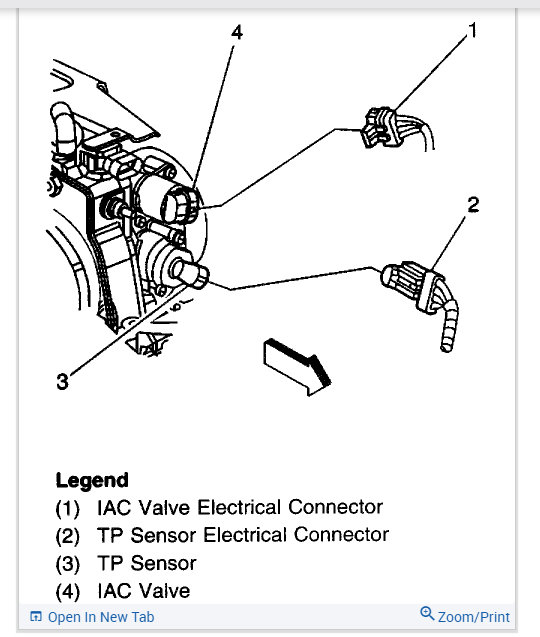 4

1

2

3

Legend
(1) IAC Valve Electrical Connector
(2) TP Sensor Electrical Connector
(3) TP Sensor
(4) IAC Valve

Open In New Tab

Zoom/Print