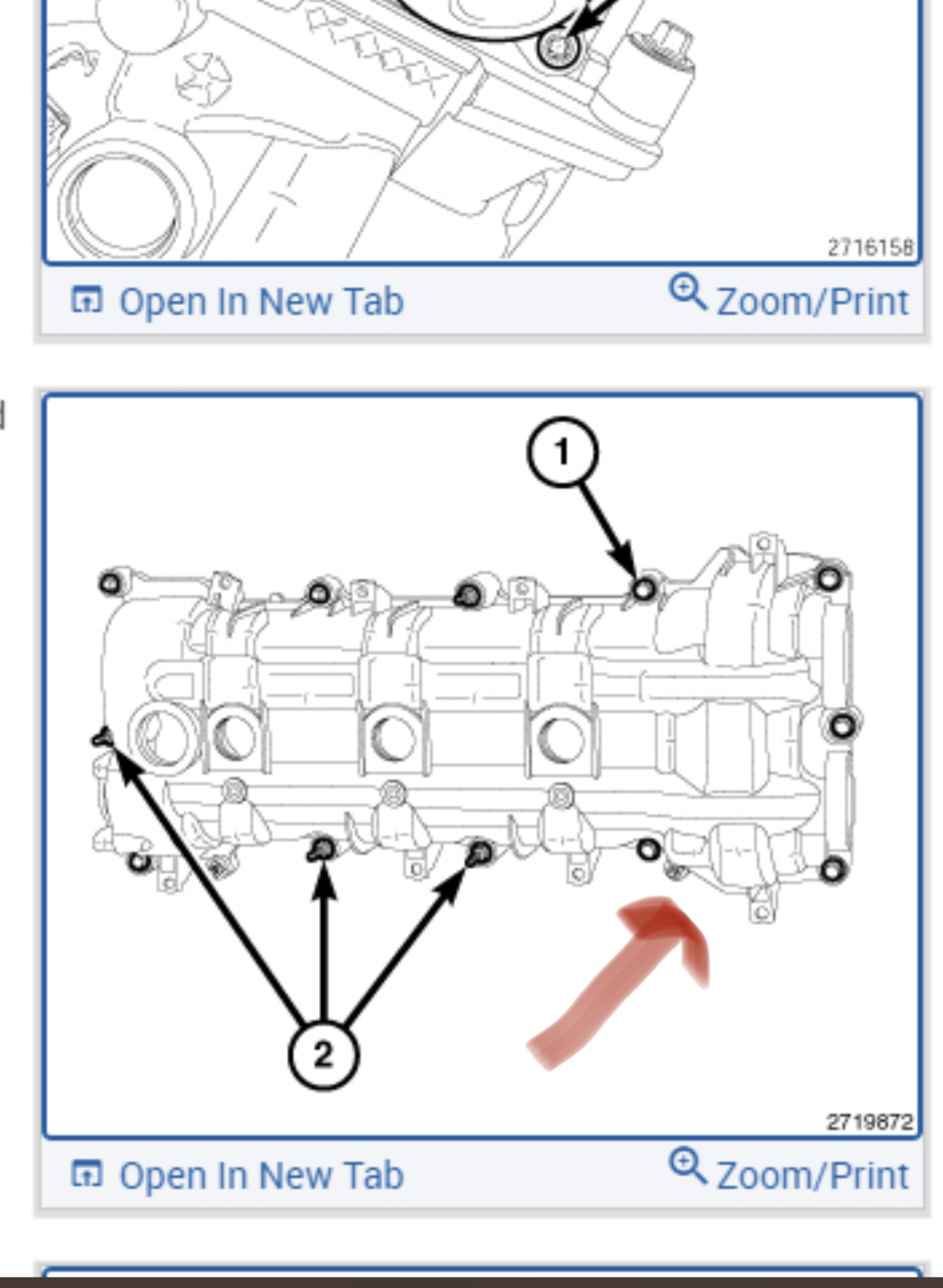 2716158

Open In New Tab

Zoom/Print

1

2

2719872

Open In New Tab

Zoom/Print