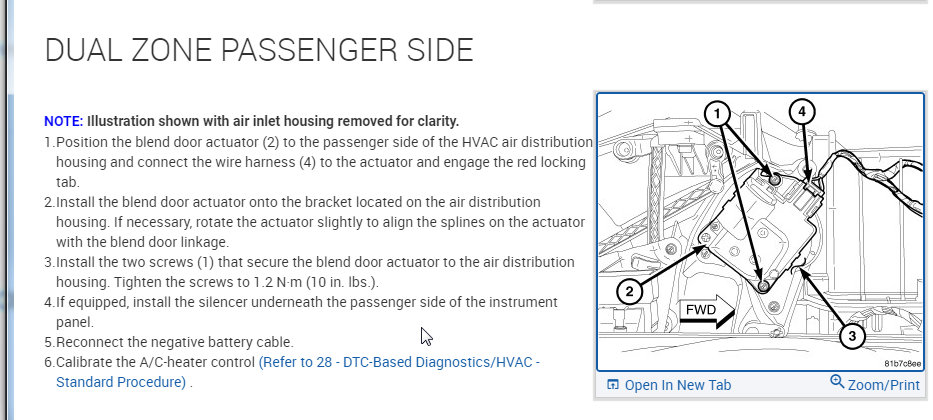 DUAL ZONE PASSENGER SIDE

NOTE: Illustration shown with air inlet housing removed for clarity.

1.Position the blend door actuator (2) to the passenger side of the HVAC air distribution housing and connect the wire harness (4) to the actuator and engage the red locking tab.

2.Install the blend door actuator onto the bracket located on the air distribution housing. If necessary, rotate the actuator slightly to align the splines on the actuator with the blend door linkage.

3.Install the two screws (1) that secure the blend door actuator to the air distribution housing. Tighten the screws to 1.2 N·m (10 in. lbs.).

4.If equipped, install the silencer underneath the passenger side of the instrument panel.

5.Reconnect the negative battery cable.

6.Calibrate the A/C-heater control (Refer to 28 - DTC-Based Diagnostics/HVAC - Standard Procedure) .

1
4
2
FWD
3
81b7c8ee

Open In New Tab
Zoom/Print