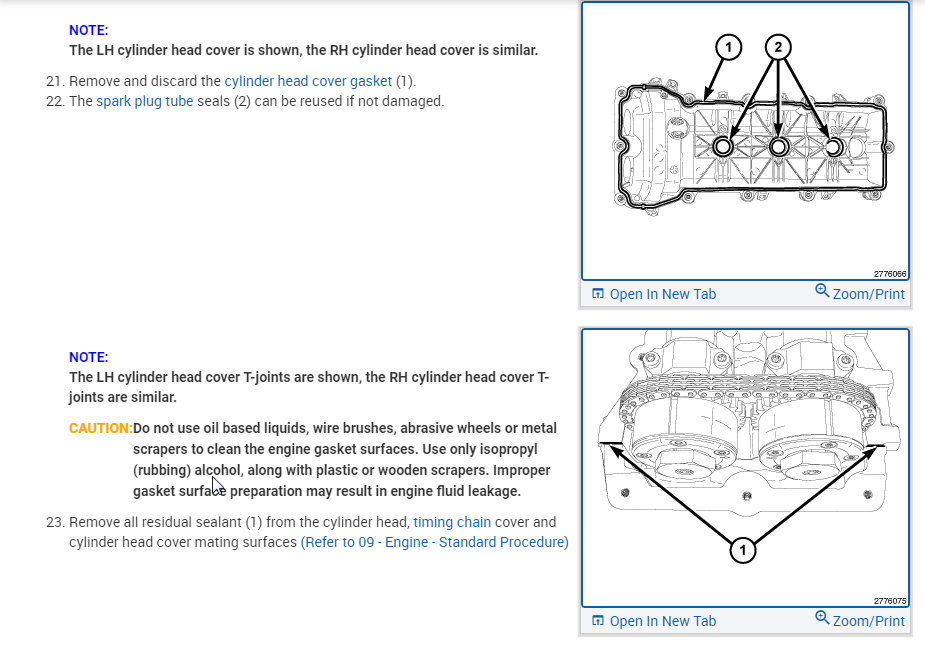 NOTE:
The LH cylinder head cover is shown, the RH cylinder head cover is similar.

21. Remove and discard the cylinder head cover gasket (1).
22. The spark plug tube seals (2) can be reused if not damaged.

1 2

2776066

Open In New Tab Zoom/Print

NOTE:
The LH cylinder head cover T-joints are shown, the RH cylinder head cover T-joints are similar.

CAUTION: Do not use oil based liquids, wire brushes, abrasive wheels or metal scrapers to clean the engine gasket surfaces. Use only isopropyl (rubbing) alcohol, along with plastic or wooden scrapers. Improper gasket surface preparation may result in engine fluid leakage.

23. Remove all residual sealant (1) from the cylinder head, timing chain cover and cylinder head cover mating surfaces (Refer to 09 - Engine - Standard Procedure)

1

2776075

Open In New Tab Zoom/Print