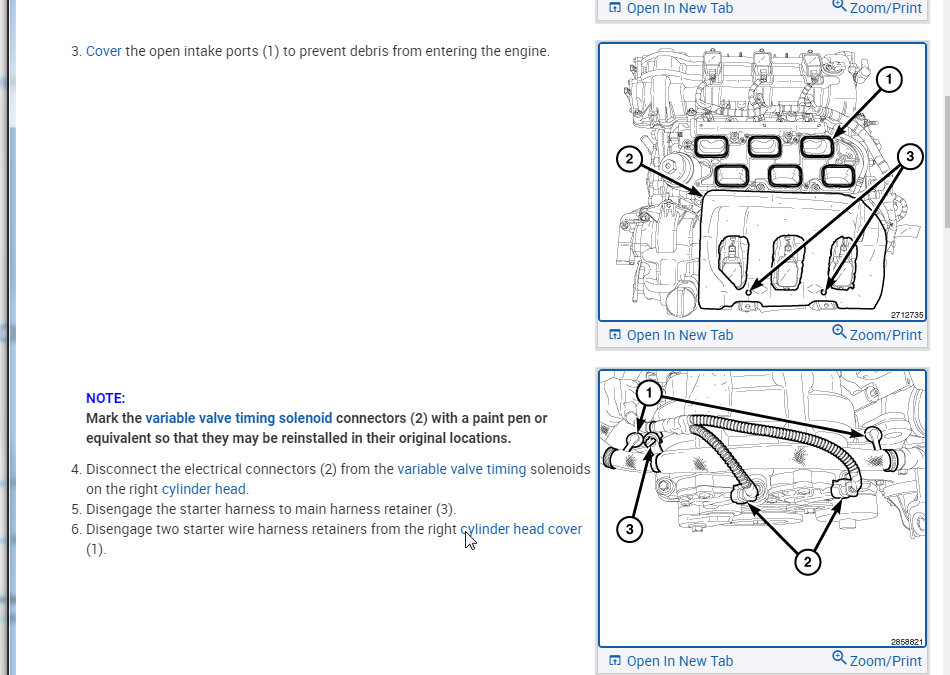 Open In New Tab Zoom/Print

3. Cover the open intake ports (1) to prevent debris from entering the engine.

1
2
3
2712735

Open In New Tab Zoom/Print

NOTE:
Mark the variable valve timing solenoid connectors (2) with a paint pen or equivalent so that they may be reinstalled in their original locations.

4. Disconnect the electrical connectors (2) from the variable valve timing solenoids on the right cylinder head.
5. Disengage the starter harness to main harness retainer (3).
6. Disengage two starter wire harness retainers from the right cylinder head cover (1).

1
3
2
2858821

Open In New Tab Zoom/Print