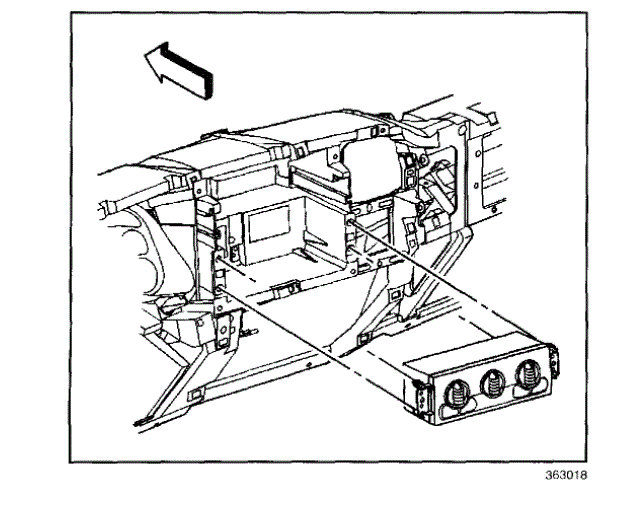 363018