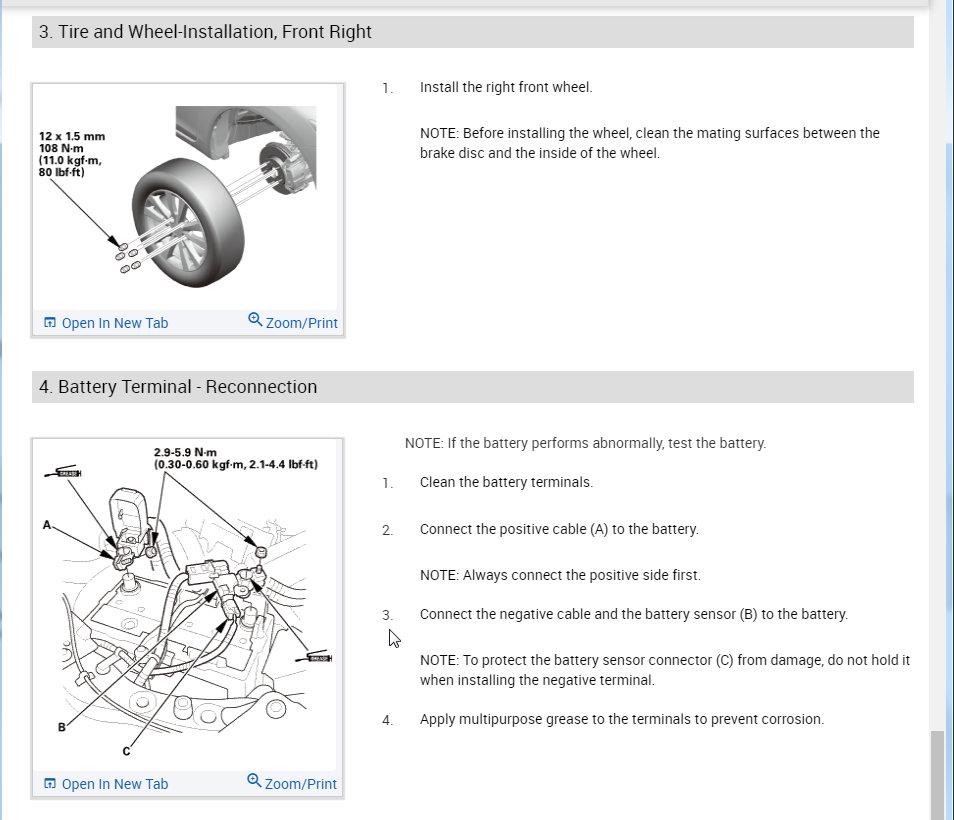 3. Tire and Wheel-Installation, Front Right

12 x 1.5 mm
108 N·m
(11.0 kgf·m,
80 lbf·ft)

Open In New Tab
Zoom/Print

1. Install the right front wheel.

NOTE: Before installing the wheel, clean the mating surfaces between the brake disc and the inside of the wheel.

4. Battery Terminal - Reconnection

2.9-5.9 N·m
(0.30-0.60 kgf·m, 2.1-4.4 lbf·ft)

GREASE

A

GREASE

B

C

Open In New Tab
Zoom/Print

NOTE: If the battery performs abnormally, test the battery.

1. Clean the battery terminals.

2. Connect the positive cable (A) to the battery.

NOTE: Always connect the positive side first.

3. Connect the negative cable and the battery sensor (B) to the battery.

NOTE: To protect the battery sensor connector (C) from damage, do not hold it when installing the negative terminal.

4. Apply multipurpose grease to the terminals to prevent corrosion.