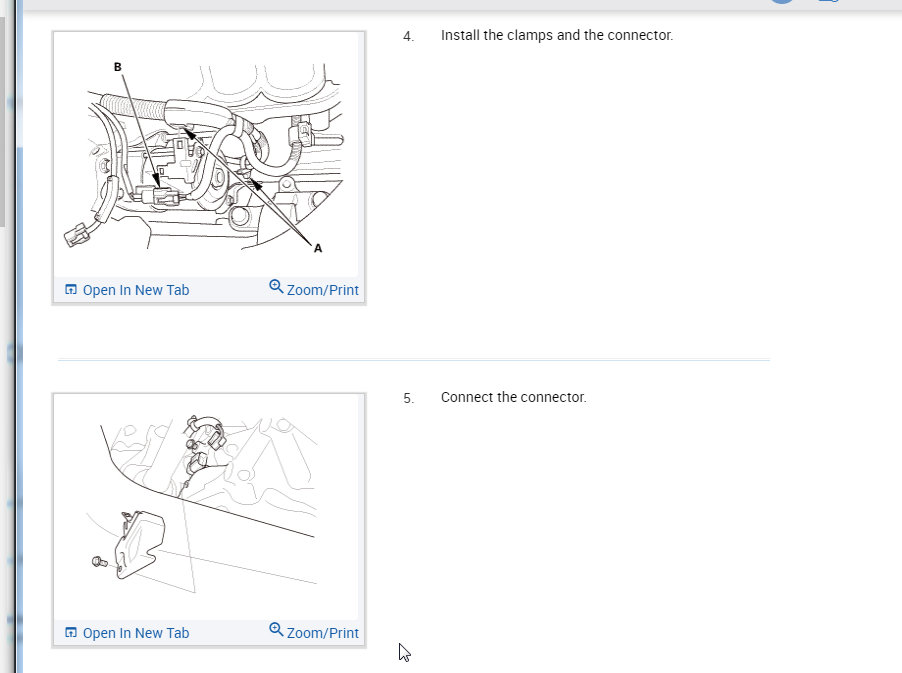 B

A

Open In New Tab

Zoom/Print

4. Install the clamps and the connector.

Open In New Tab

Zoom/Print

5. Connect the connector.