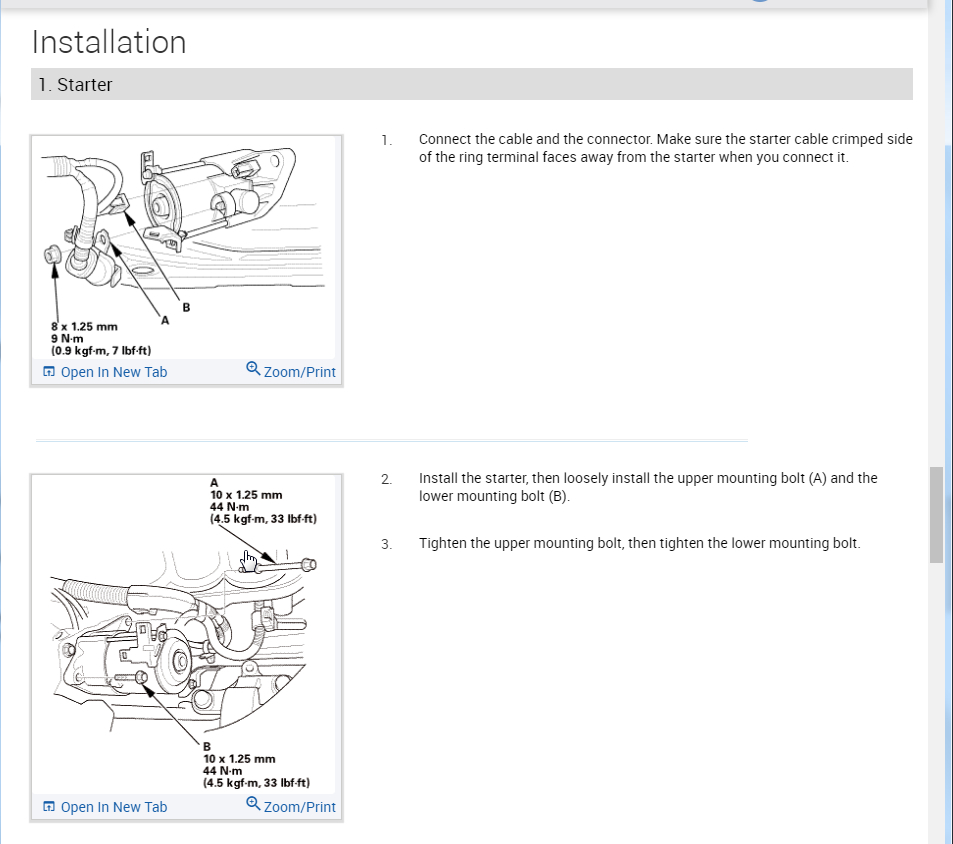 Installation

1. Starter

B
A
8 x 1.25 mm
9 N·m
(0.9 kgf·m, 7 lbf·ft)

Open In New Tab
Zoom/Print

1. Connect the cable and the connector. Make sure the starter cable crimped side of the ring terminal faces away from the starter when you connect it.

A
10 x 1.25 mm
44 N·m
(4.5 kgf·m, 33 lbf·ft)
B
10 x 1.25 mm
44 N·m
(4.5 kgf·m, 33 lbf·ft)

Open In New Tab
Zoom/Print

2. Install the starter, then loosely install the upper mounting bolt (A) and the lower mounting bolt (B).

3. Tighten the upper mounting bolt, then tighten the lower mounting bolt.