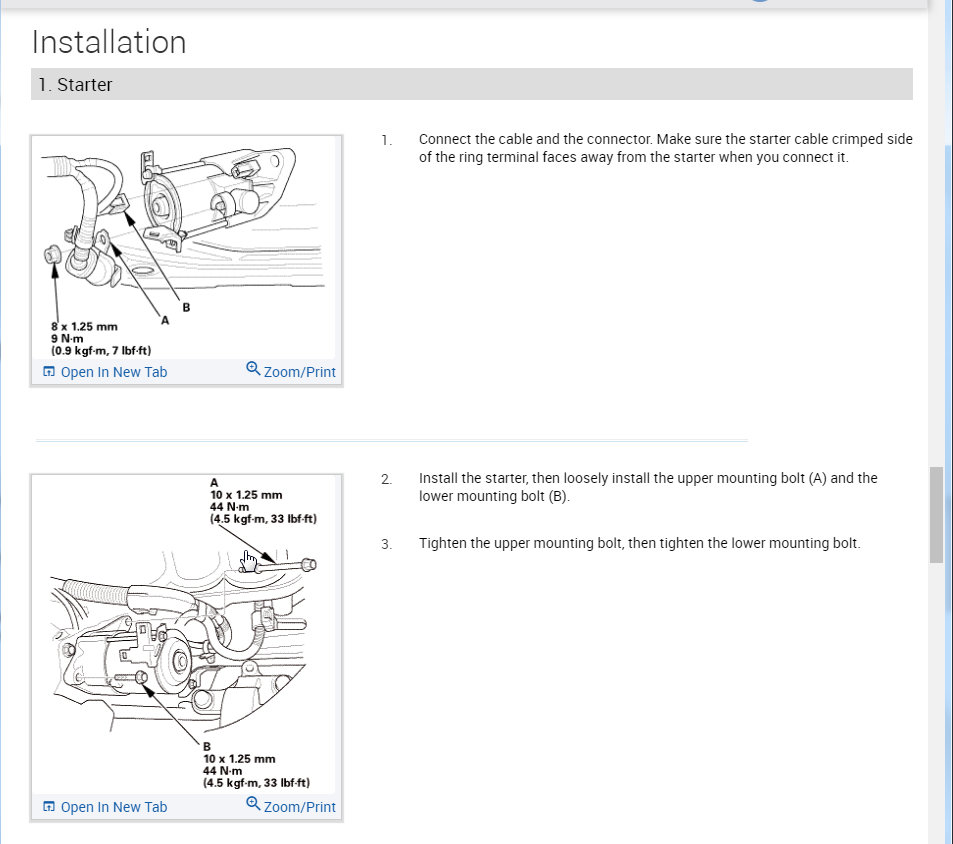 Installation

1. Starter

B

A

8 x 1.25 mm
9 N·m
(0.9 kgf·m, 7 lbf·ft)

Open In New Tab

Zoom/Print

1. Connect the cable and the connector. Make sure the starter cable crimped side of the ring terminal faces away from the starter when you connect it.

A
10 x 1.25 mm
44 N·m
(4.5 kgf·m, 33 lbf·ft)

B
10 x 1.25 mm
44 N·m
(4.5 kgf·m, 33 lbf·ft)

Open In New Tab

Zoom/Print

2. Install the starter, then loosely install the upper mounting bolt (A) and the lower mounting bolt (B).

3. Tighten the upper mounting bolt, then tighten the lower mounting bolt.