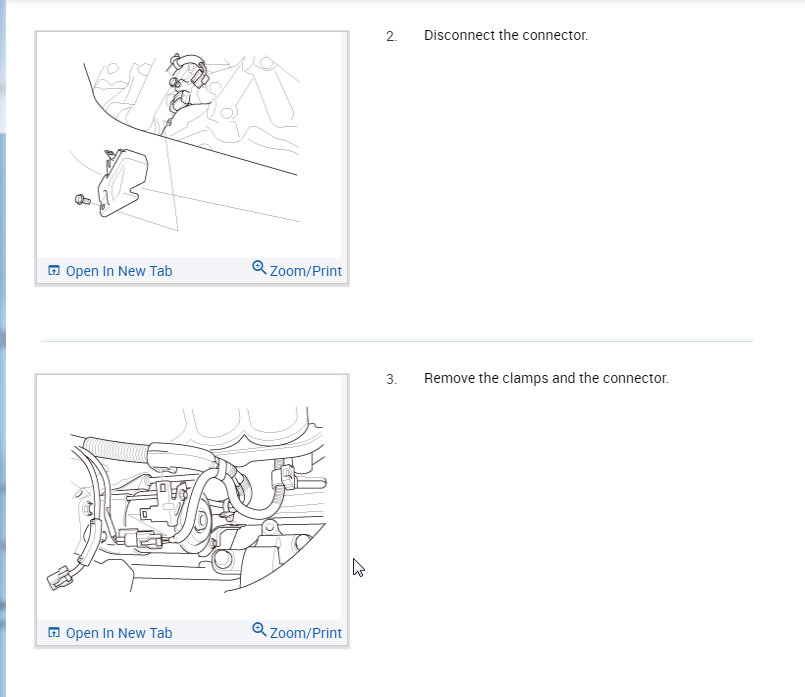 Open In New Tab

Zoom/Print

2. Disconnect the connector.

Open In New Tab

Zoom/Print

3. Remove the clamps and the connector.