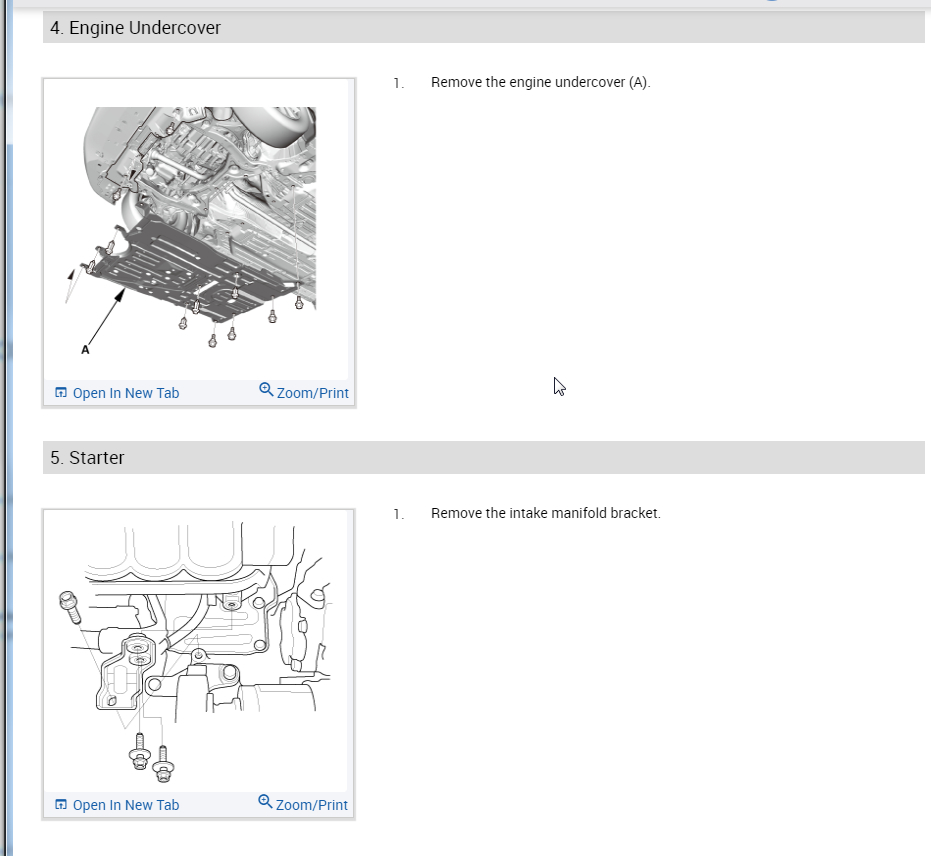 4. Engine Undercover

A

Open In New Tab  Zoom/Print

1. Remove the engine undercover (A).

5. Starter

Open In New Tab  Zoom/Print

1. Remove the intake manifold bracket.