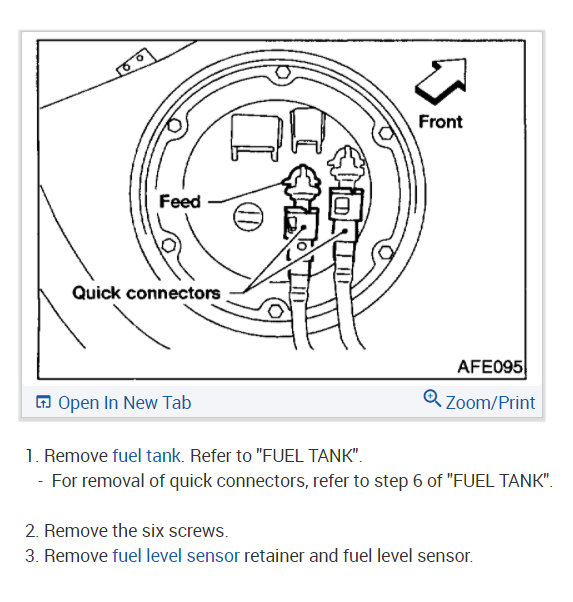 Front

Feed

Quick connectors

AFE095

Open In New Tab

Zoom/Print

1. Remove fuel tank. Refer to "FUEL TANK".
- For removal of quick connectors, refer to step 6 of "FUEL TANK".

2. Remove the six screws.
3. Remove fuel level sensor retainer and fuel level sensor.