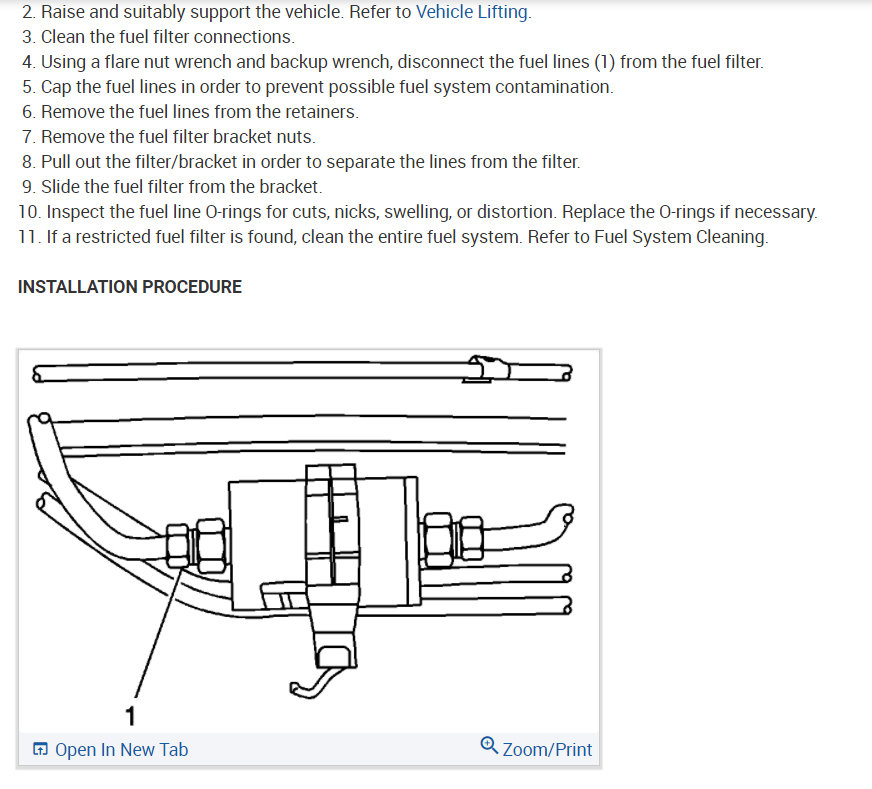 2. Raise and suitably support the vehicle. Refer to Vehicle Lifting.
3. Clean the fuel filter connections.
4. Using a flare nut wrench and backup wrench, disconnect the fuel lines (1) from the fuel filter.
5. Cap the fuel lines in order to prevent possible fuel system contamination.
6. Remove the fuel lines from the retainers.
7. Remove the fuel filter bracket nuts.
8. Pull out the filter/bracket in order to separate the lines from the filter.
9. Slide the fuel filter from the bracket.
10. Inspect the fuel line O-rings for cuts, nicks, swelling, or distortion. Replace the O-rings if necessary.
11. If a restricted fuel filter is found, clean the entire fuel system. Refer to Fuel System Cleaning.

INSTALLATION PROCEDURE

1

Open In New Tab

Zoom/Print